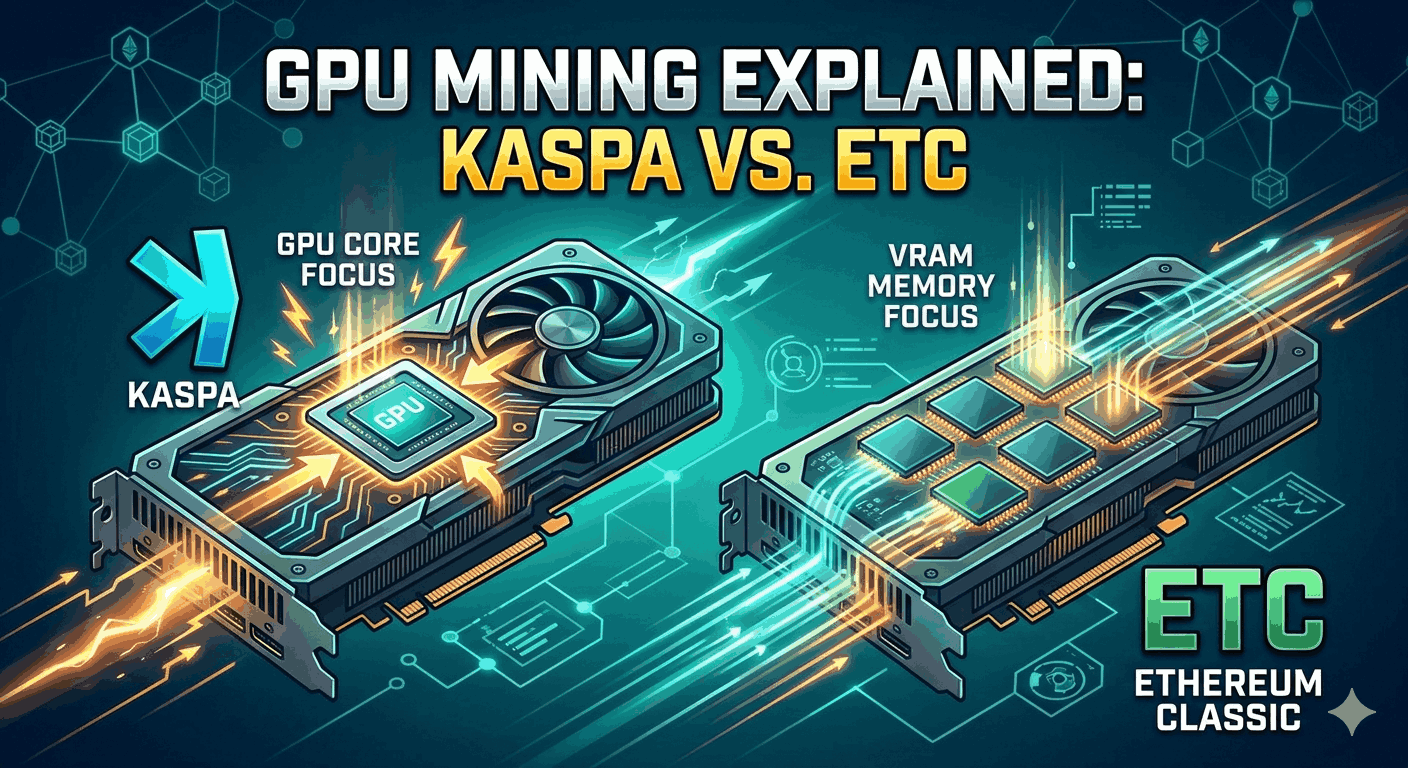 GPU MINING EXPLAINED: KASPA VS. ETC

GPU CORE FOCUS

KASPA

GPU

VRAM MEMORY FOCUS

ETC

ETHEREUM CLASSIC